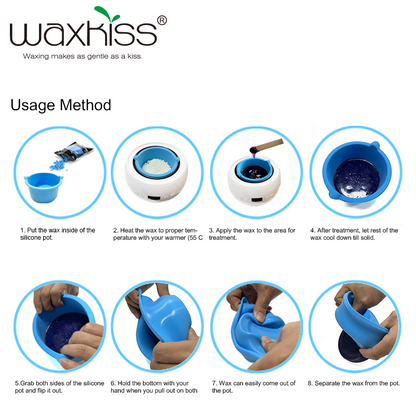 waxkiss®
Waxing makes as gentle as a kiss.

Usage Method

1. Put the wax inside of the silicone pot.

2. Heat the wax to proper temperature with your warmer (55 C

3. Apply the wax to the area for treatment.

4. After treatment, let rest of the wax cool down till solid.

5.Grab both sides of the silicone pot and flip it out.

6. Hold the bottom with your hand when you pull out on both

7. Wax can easily come out of the pot.

8. Separate the wax from the pot.