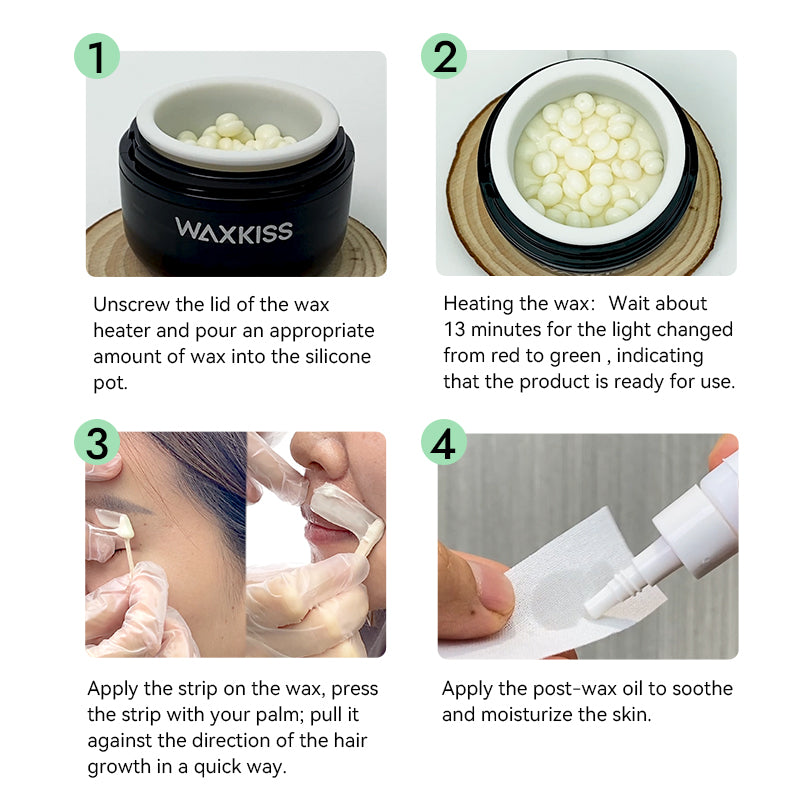 1

WAXKISS

Unscrew the lid of the wax heater and pour an appropriate amount of wax into the silicone pot.

2

Heating the wax: Wait about 13 minutes for the light changed from red to green , indicating that the product is ready for use.

3

Apply the strip on the wax, press the strip with your palm; pull it against the direction of the hair growth in a quick way.

4

Apply the post-wax oil to soothe and moisturize the skin.